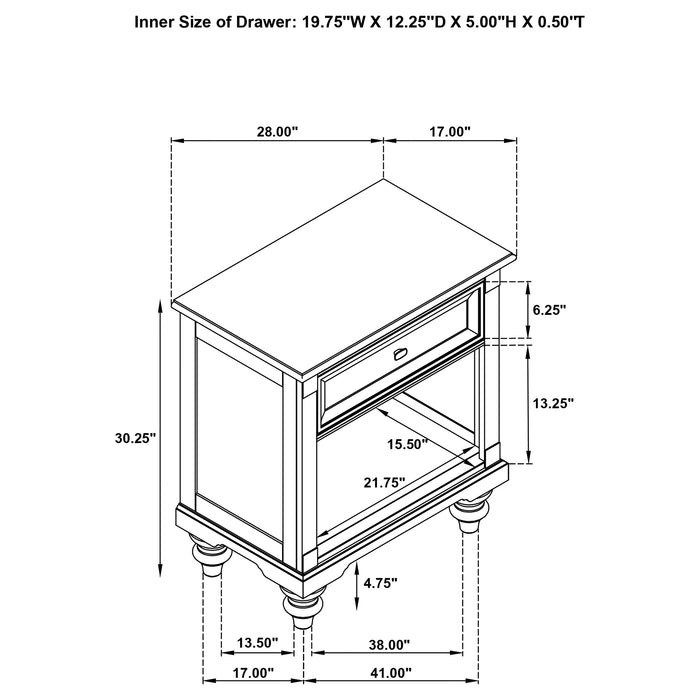 Inner Size of Drawer: 19.75"W X 12.25"D X 5.00"H X 0.50"T

28.00"
17.00"
6.25"
13.25"
30.25"
15.50"
21.75"
4.75"
13.50"
38.00"
17.00"
41.00"