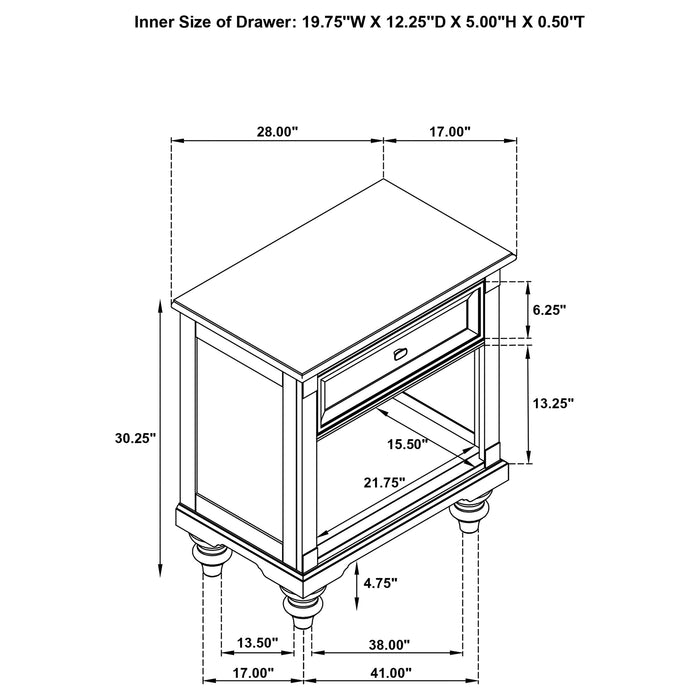 Inner Size of Drawer: 19.75"W X 12.25"D X 5.00"H X 0.50"T

28.00"

17.00"

6.25"

13.25"

30.25"

15.50"

21.75"

4.75"

13.50"

38.00"

17.00"

41.00"