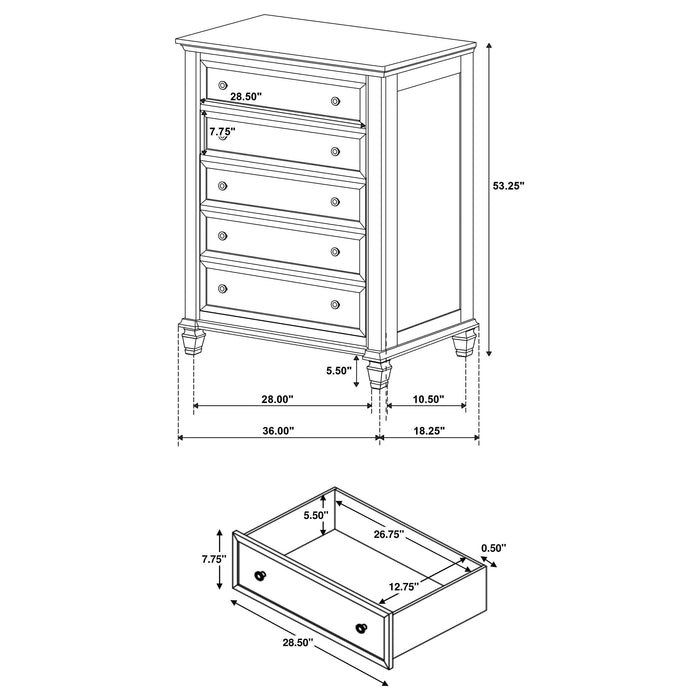 28.50"
7.75"
53.25"
5.50"
28.00"
10.50"
36.00"
18.25"

5.50"
26.75"
0.50"
7.75"
12.75"
28.50"